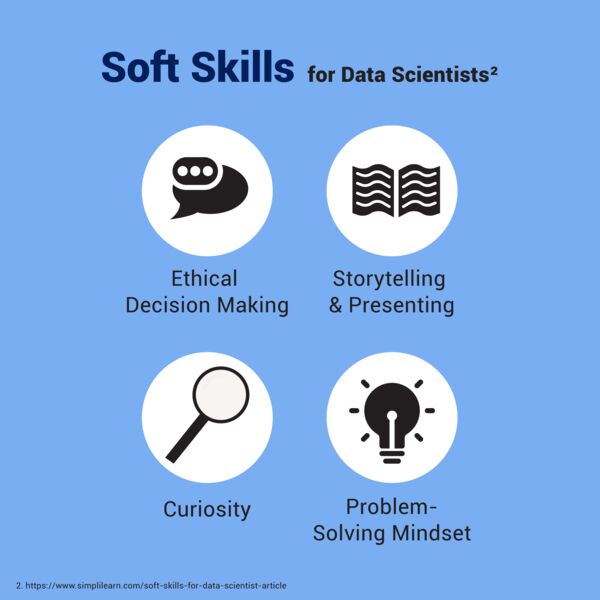 Soft Skills for Data Scientists²

Ethical Decision Making

Storytelling & Presenting

Curiosity

Problem-Solving Mindset

2. https://www.simplilearn.com/soft-skills-for-data-scientist-article